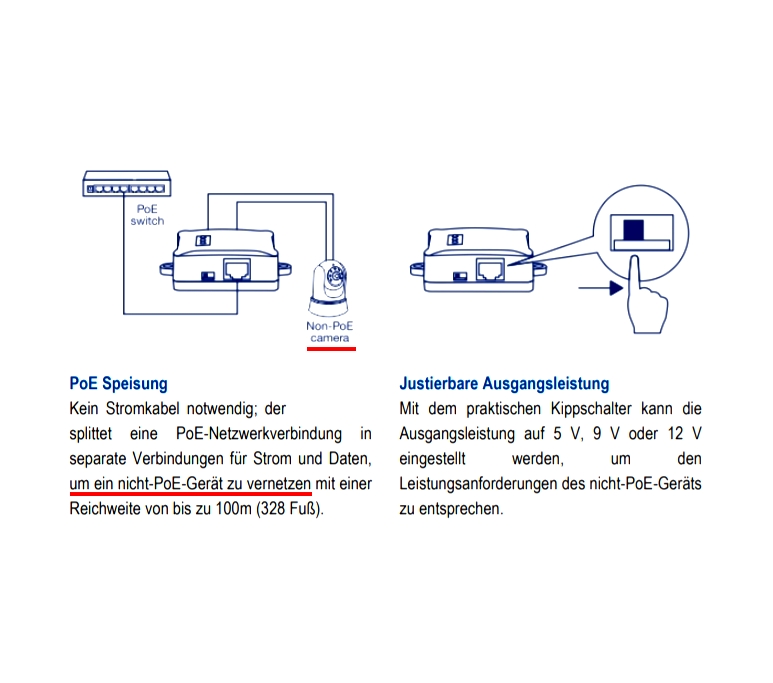 PoE switch

Non-PoE camera

PoE Speisung
Kein Stromkabel notwendig; der splittet eine PoE-Netzwerkverbindung in separate Verbindungen für Strom und Daten, um ein nicht-PoE-Gerät zu vernetzen mit einer Reichweite von bis zu 100m (328 Fuß).

Justierbare Ausgangsleistung
Mit dem praktischen Kippschalter kann die Ausgangsleistung auf 5 V, 9 V oder 12 V eingestellt werden, um den Leistungsanforderungen des nicht-PoE-Geräts zu entsprechen.