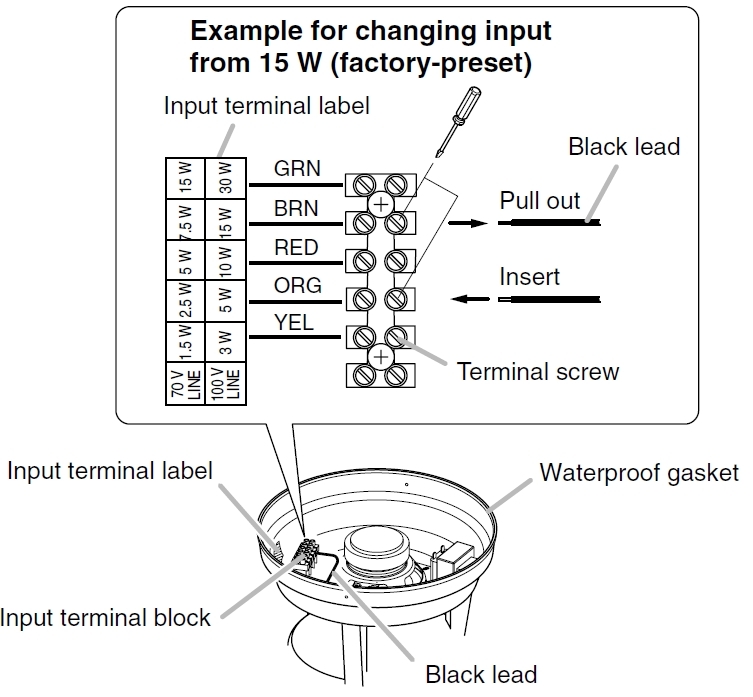 Example for changing input from 15 W (factory-preset)

Input terminal label

| 15 W | 30 W |
|---|---|
| 7.5 W | 15 W |
| 5 W | 10 W |
| 2.5 W | 5 W |
| 1.5 W | 3 W |
| 70 V LINE | 100 V LINE |

GRN
BRN
RED
ORG
YEL

Black lead
Pull out
Insert
Terminal screw

Input terminal label
Waterproof gasket
Input terminal block
Black lead