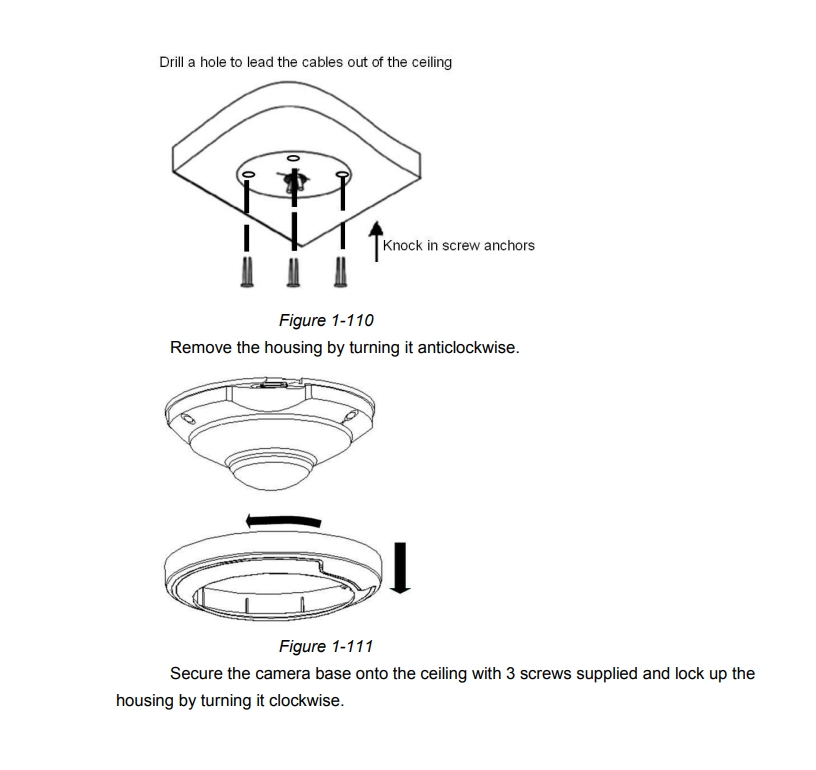 Drill a hole to lead the cables out of the ceiling

Knock in screw anchors

Figure 1-110

Remove the housing by turning it anticlockwise.

Figure 1-111

Secure the camera base onto the ceiling with 3 screws supplied and lock up the housing by turning it clockwise.