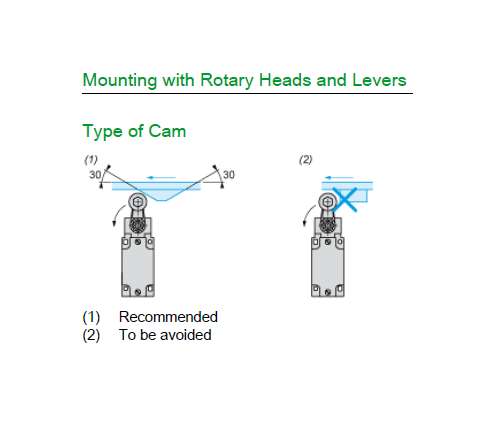 Mounting with Rotary Heads and Levers

Type of Cam

(1)

30

30

(2)

(1) Recommended
(2) To be avoided