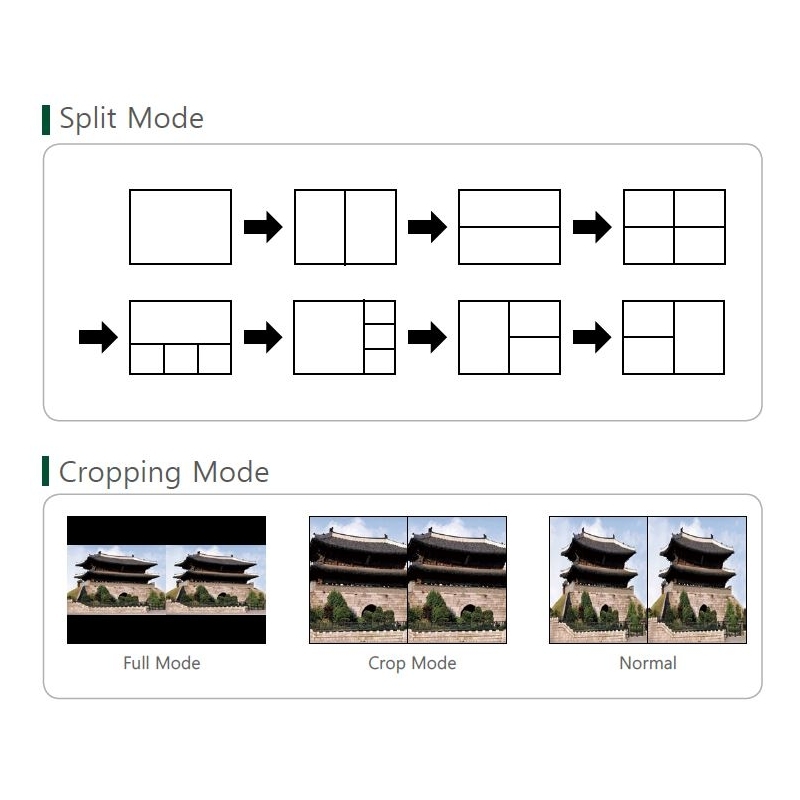 Split Mode

Cropping Mode

Full Mode

Crop Mode

Normal