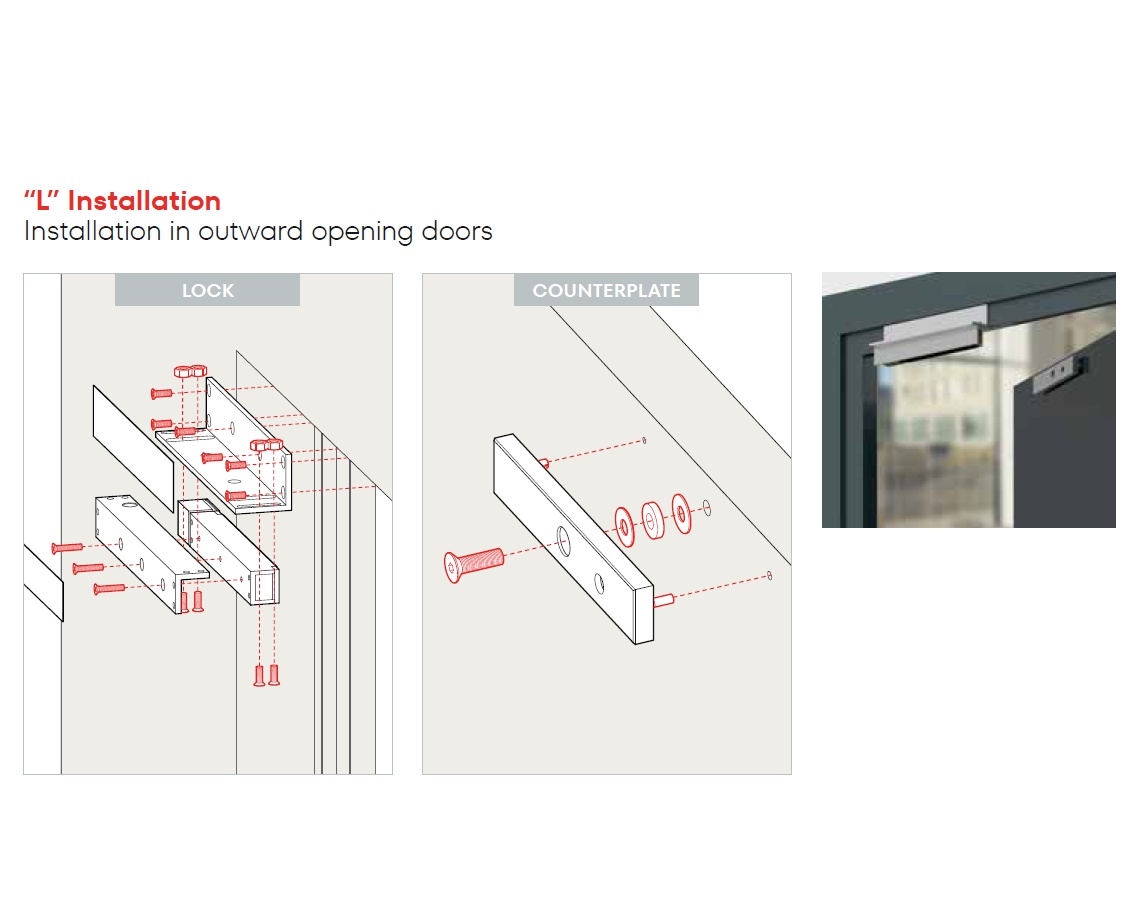 “L” Installation
Installation in outward opening doors

LOCK

COUNTERPLATE