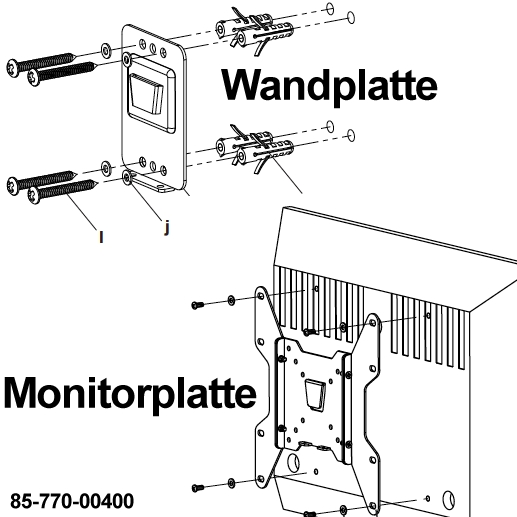 Wandplatte

I

j

Monitorplatte

85-770-00400