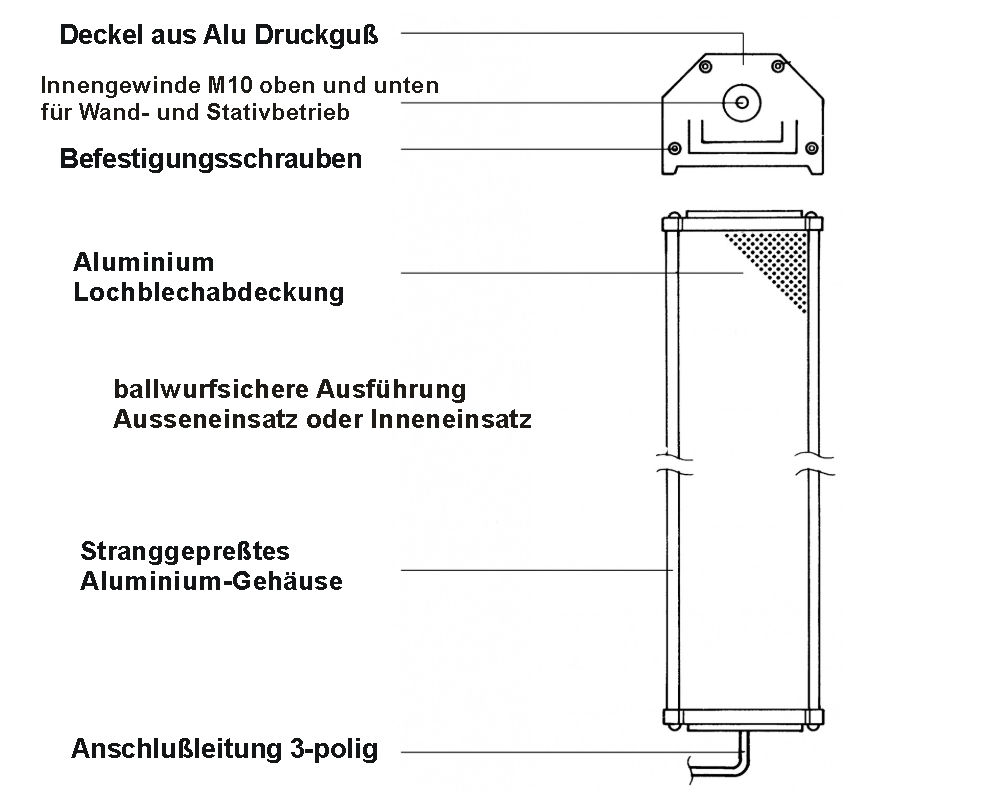 Deckel aus Alu Druckguß

Innengewinde M10 oben und unten für Wand- und Stativbetrieb

Befestigungsschrauben

Aluminium Lochblechabdeckung

ballwurfsichere Ausführung Ausseneinsatz oder Inneneinsatz

Stranggepreßtes Aluminium-Gehäuse

Anschlußleitung 3-polig