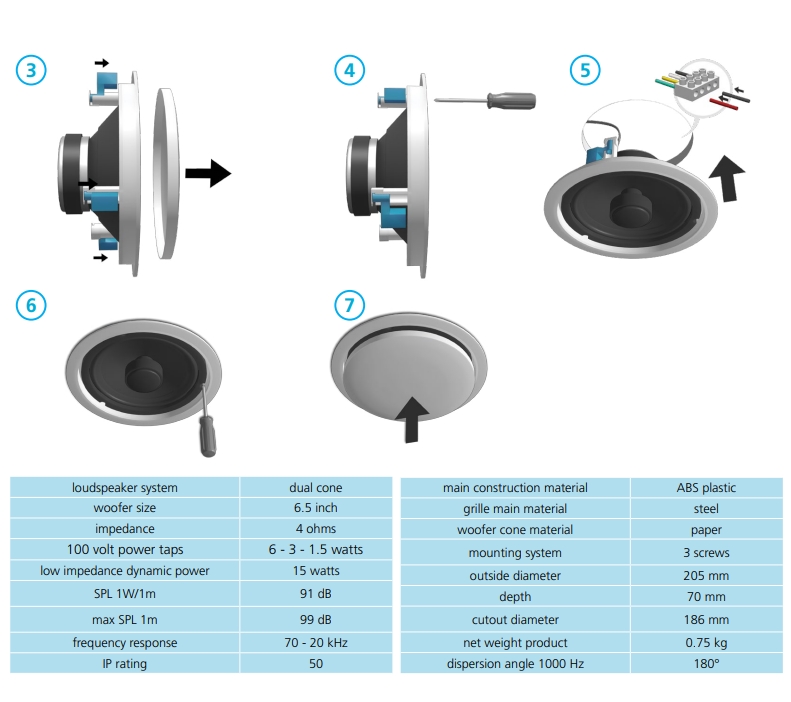 3

4

5

6

7

| loudspeaker system | dual cone |
|---|---|
| woofer size | 6.5 inch |
| impedance | 4 ohms |
| 100 volt power taps | 6 - 3 - 1.5 watts |
| low impedance dynamic power | 15 watts |
| SPL 1W/1m | 91 dB |
| max SPL 1m | 99 dB |
| frequency response | 70 - 20 kHz |
| IP rating | 50 |

| main construction material | ABS plastic |
|---|---|
| grille main material | steel |
| woofer cone material | paper |
| mounting system | 3 screws |
| outside diameter | 205 mm |
| depth | 70 mm |
| cutout diameter | 186 mm |
| net weight product | 0.75 kg |
| dispersion angle 1000 Hz | 180° |