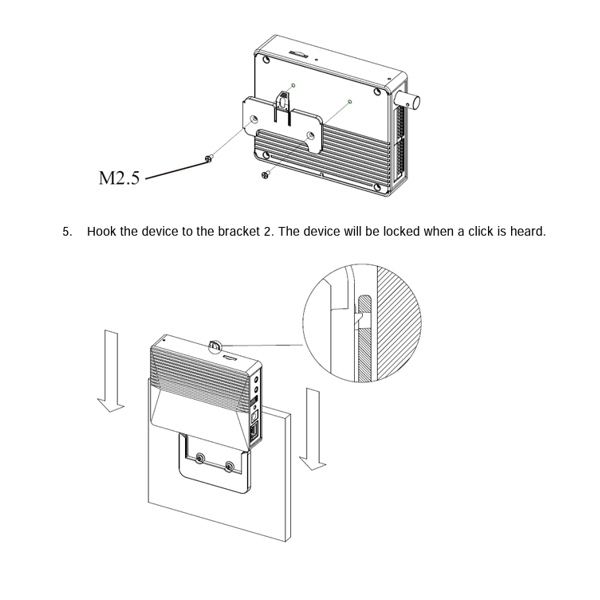 M2.5

5. Hook the device to the bracket 2. The device will be locked when a click is heard.