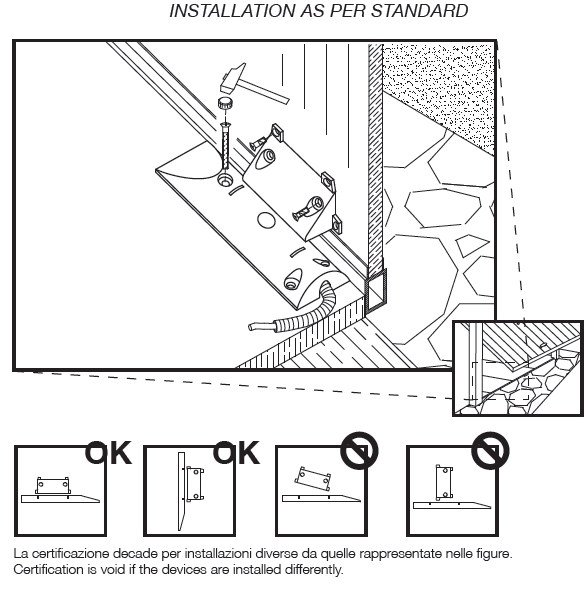 INSTALLATION AS PER STANDARD

OK

OK

La certificazione decade per installazioni diverse da quelle rappresentate nelle figure.
Certification is void if the devices are installed differently.