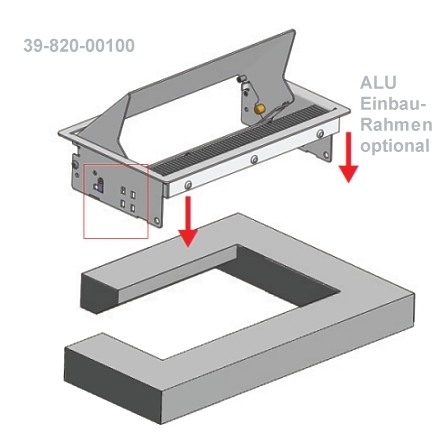 39-820-00100

ALU Einbau-Rahmen optional