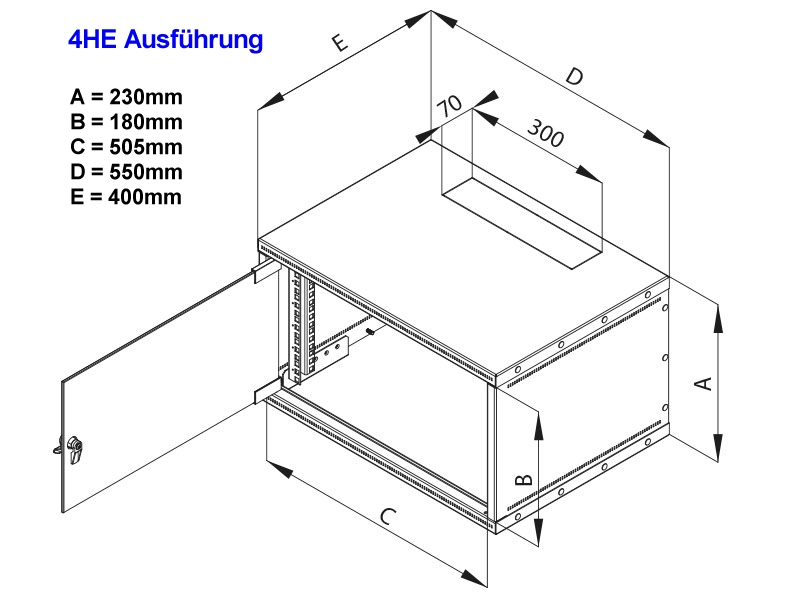 4HE Ausführung

A = 230mm
B = 180mm
C = 505mm
D = 550mm
E = 400mm

E
D
70
300
A
B
C