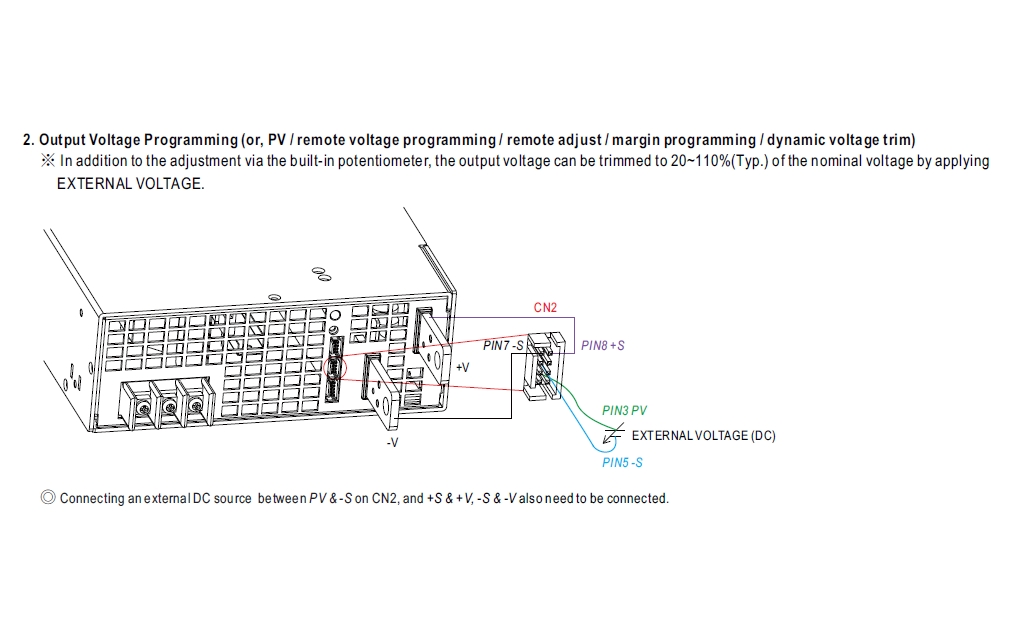 2. Output Voltage Programming (or, PV / remote voltage programming / remote adjust / margin programming / dynamic voltage trim)
※ In addition to the adjustment via the built-in potentiometer, the output voltage can be trimmed to 20~110%(Typ.) of the nominal voltage by applying EXTERNAL VOLTAGE.

CN2
PIN7 -S
PIN8 +S
+V
-V
PIN3 PV
EXTERNAL VOLTAGE (DC)
PIN5 -S

◎ Connecting an external DC source between PV & -S on CN2, and +S & +V, -S & -V also need to be connected.