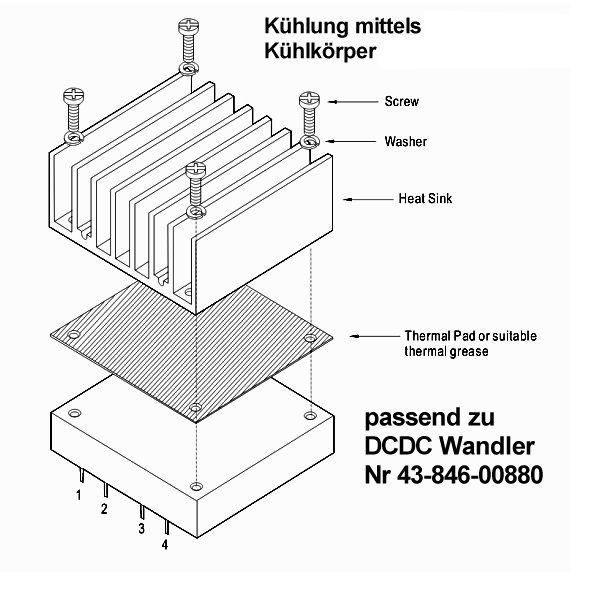 Kühlung mittels Kühlkörper

Screw

Washer

Heat Sink

Thermal Pad or suitable thermal grease

passend zu DCDC Wandler Nr 43-846-00880

1

2

3

4