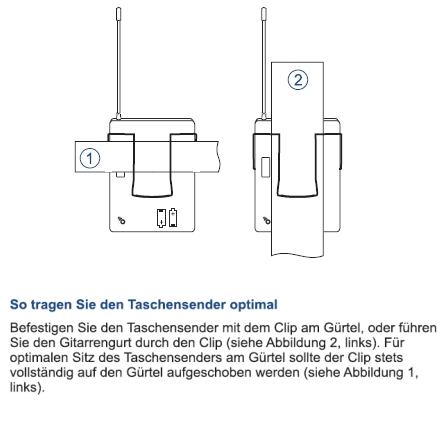 1

2

So tragen Sie den Taschensender optimal

Befestigen Sie den Taschensender mit dem Clip am Gürtel, oder führen Sie den Gitarrengurt durch den Clip (siehe Abbildung 2, links). Für optimalen Sitz des Taschensenders am Gürtel sollte der Clip stets vollständig auf den Gürtel aufgeschoben werden (siehe Abbildung 1, links).