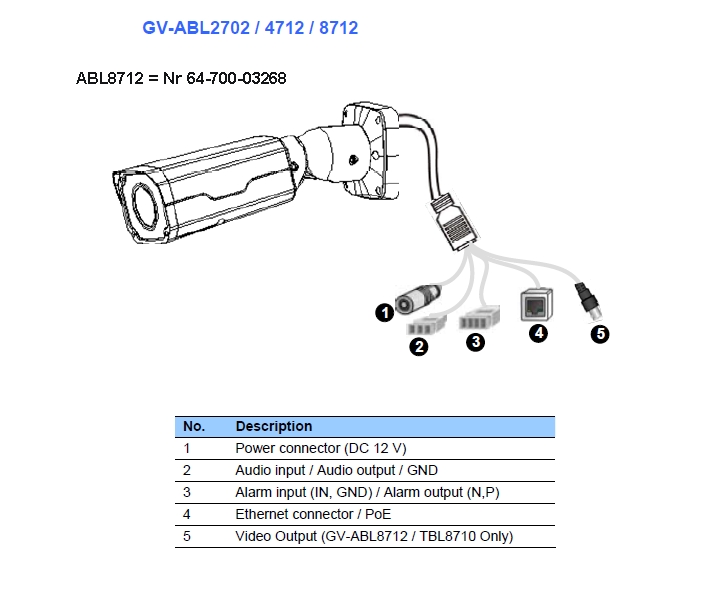 GV-ABL2702 / 4712 / 8712

ABL8712 = Nr 64-700-03268

1

2

3

4

5

| No. | Description |
|---|---|
| 1 | Power connector (DC 12 V) |
| 2 | Audio input / Audio output / GND |
| 3 | Alarm input (IN, GND) / Alarm output (N,P) |
| 4 | Ethernet connector / PoE |
| 5 | Video Output (GV-ABL8712 / TBL8710 Only) |