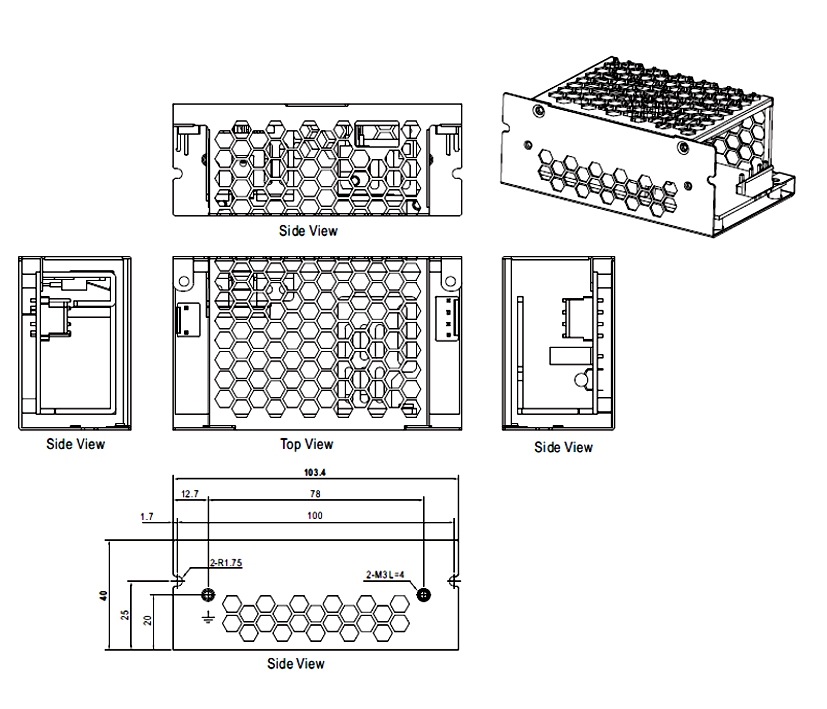 Side View

Side View

Top View

Side View

103.4

12.7

78

1.7

100

2-R1.75

2-M3 L=4

40

25

20

Side View