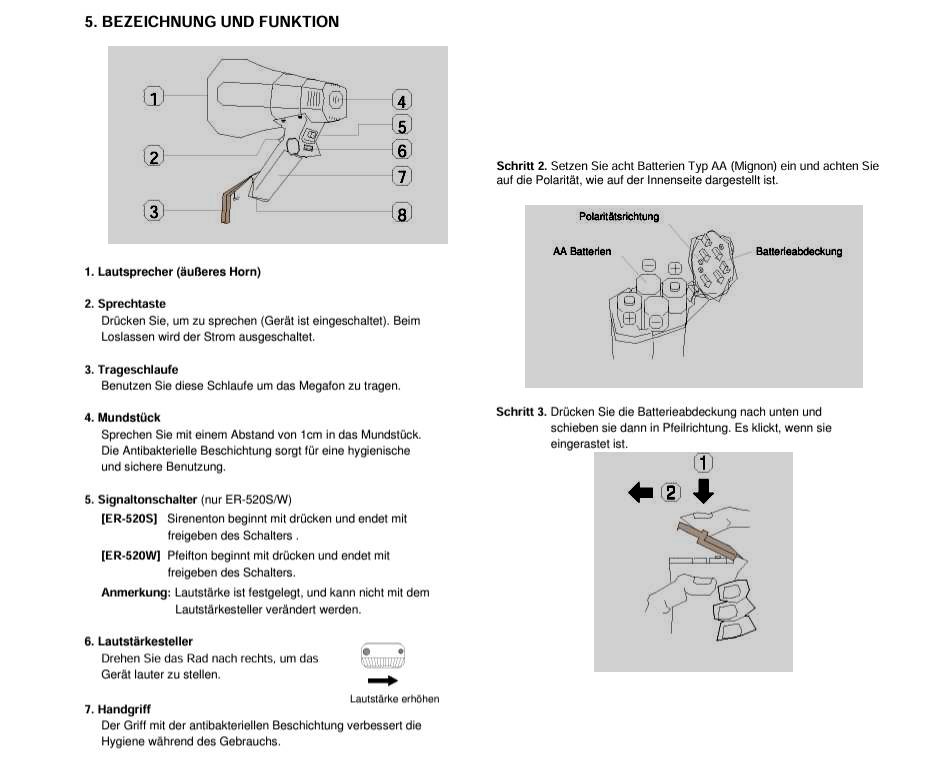 5. BEZEICHNUNG UND FUNKTION

1
2
3
4
5
6
7
8

1. Lautsprecher (äußeres Horn)

2. Sprechtaste
Drücken Sie, um zu sprechen (Gerät ist eingeschaltet). Beim Loslassen wird der Strom ausgeschaltet.

3. Trageschlaufe
Benutzen Sie diese Schlaufe um das Megafon zu tragen.

4. Mundstück
Sprechen Sie mit einem Abstand von 1cm in das Mundstück. Die Antibakterielle Beschichtung sorgt für eine hygienische und sichere Benutzung.

5. Signaltonschalter (nur ER-520S/W)
[ER-520S] Sirenenton beginnt mit drücken und endet mit freigeben des Schalters .
[ER-520W] Pfeifton beginnt mit drücken und endet mit freigeben des Schalters.
Anmerkung: Lautstärke ist festgelegt, und kann nicht mit dem Lautstärkesteller verändert werden.

6. Lautstärkesteller
Drehen Sie das Rad nach rechts, um das Gerät lauter zu stellen.

Lautstärke erhöhen

7. Handgriff
Der Griff mit der antibakteriellen Beschichtung verbessert die Hygiene während des Gebrauchs.

Schritt 2. Setzen Sie acht Batterien Typ AA (Mignon) ein und achten Sie auf die Polarität, wie auf der Innenseite dargestellt ist.

Polaritätsrichtung
AA Batterien
Batterieabdeckung

Schritt 3. Drücken Sie die Batterieabdeckung nach unten und schieben sie dann in Pfeilrichtung. Es klickt, wenn sie eingerastet ist.

1
2