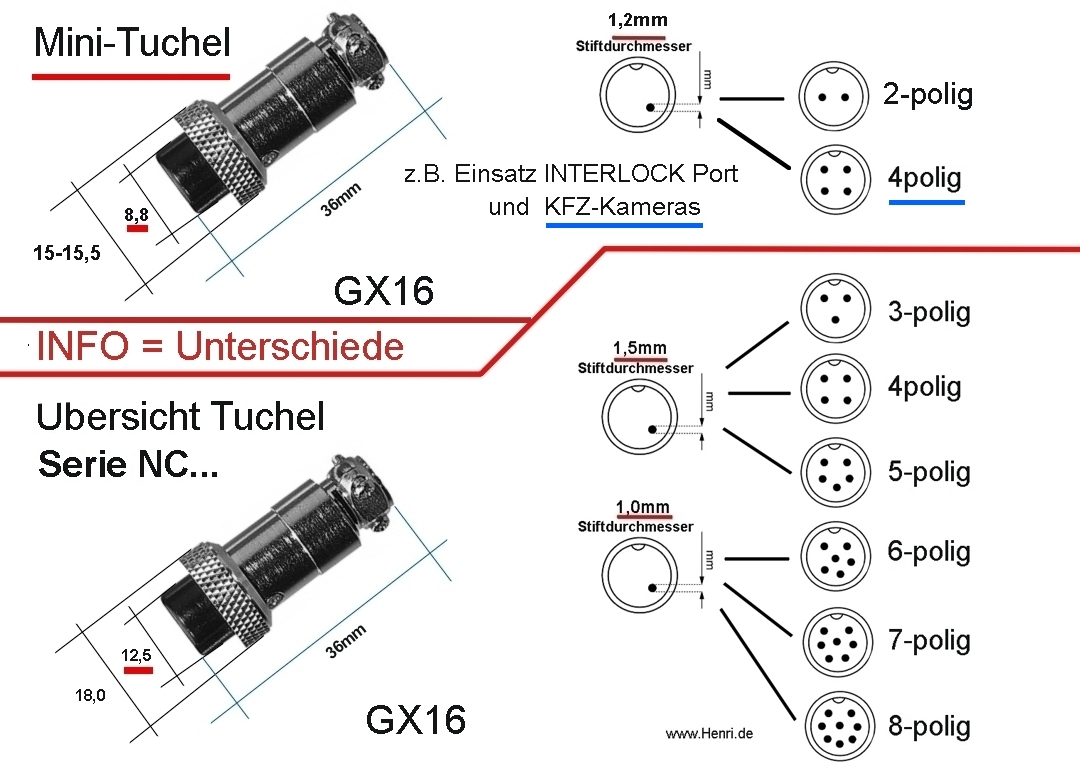 Mini-Tuchel

8,8

15-15,5

36mm

GX16

1,2mm
Stiftdurchmesser
mm

2-polig

4polig

z.B. Einsatz INTERLOCK Port
und KFZ-Kameras

INFO = Unterschiede

Ubersicht Tuchel
Serie NC...

12,5

18,0

36mm

GX16

1,5mm
Stiftdurchmesser
mm

3-polig

4polig

5-polig

1,0mm
Stiftdurchmesser
mm

6-polig

7-polig

8-polig

www.Henri.de