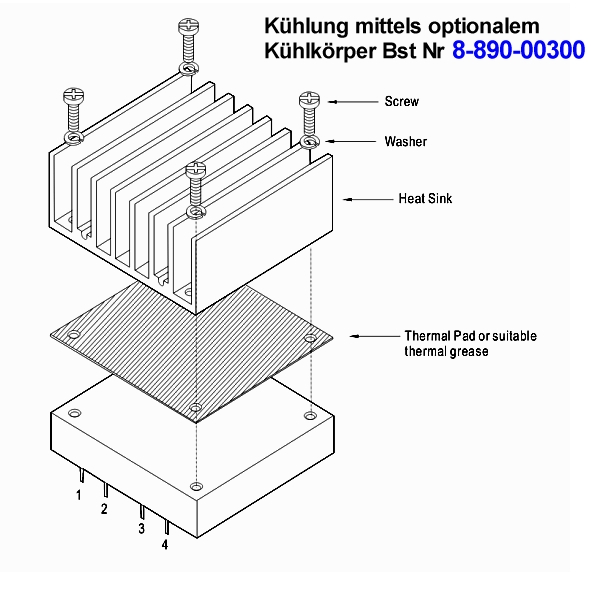 Kühlung mittels optionalem Kühlkörper Bst Nr 8-890-00300

Screw

Washer

Heat Sink

Thermal Pad or suitable thermal grease

1

2

3

4