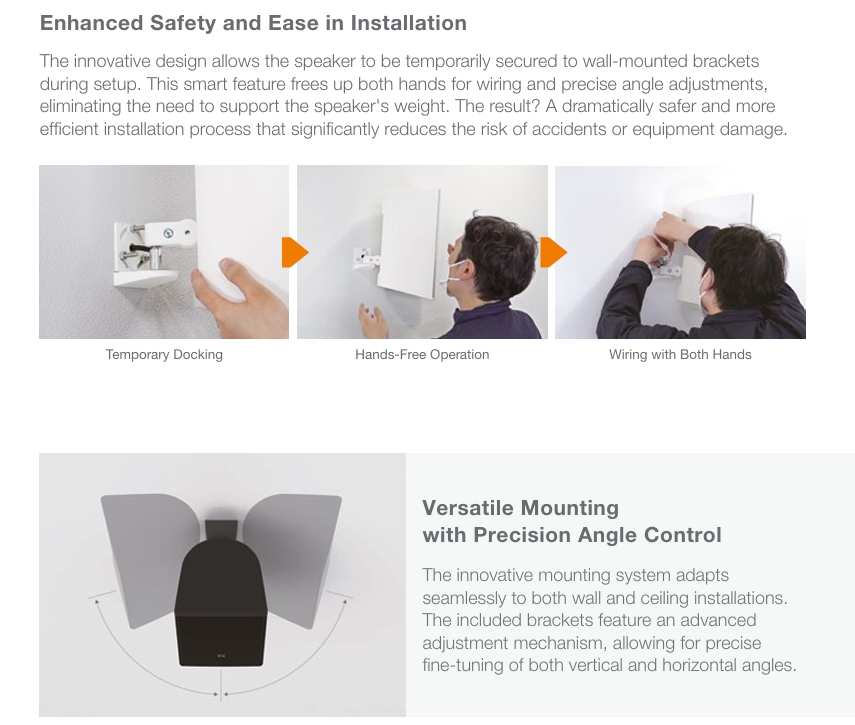 Enhanced Safety and Ease in Installation

The innovative design allows the speaker to be temporarily secured to wall-mounted brackets during setup. This smart feature frees up both hands for wiring and precise angle adjustments, eliminating the need to support the speaker's weight. The result? A dramatically safer and more efficient installation process that significantly reduces the risk of accidents or equipment damage.

Temporary Docking

Hands-Free Operation

Wiring with Both Hands

Versatile Mounting with Precision Angle Control

The innovative mounting system adapts seamlessly to both wall and ceiling installations. The included brackets feature an advanced adjustment mechanism, allowing for precise fine-tuning of both vertical and horizontal angles.