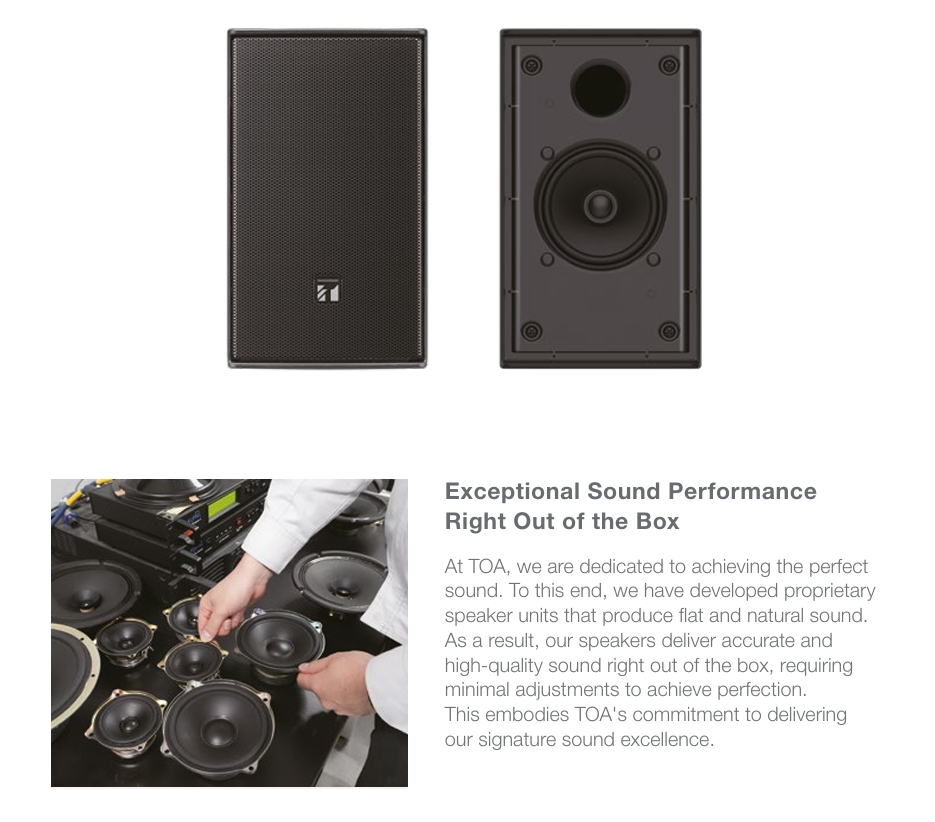 Exceptional Sound Performance Right Out of the Box

At TOA, we are dedicated to achieving the perfect sound. To this end, we have developed proprietary speaker units that produce flat and natural sound. As a result, our speakers deliver accurate and high-quality sound right out of the box, requiring minimal adjustments to achieve perfection.
This embodies TOA's commitment to delivering our signature sound excellence.