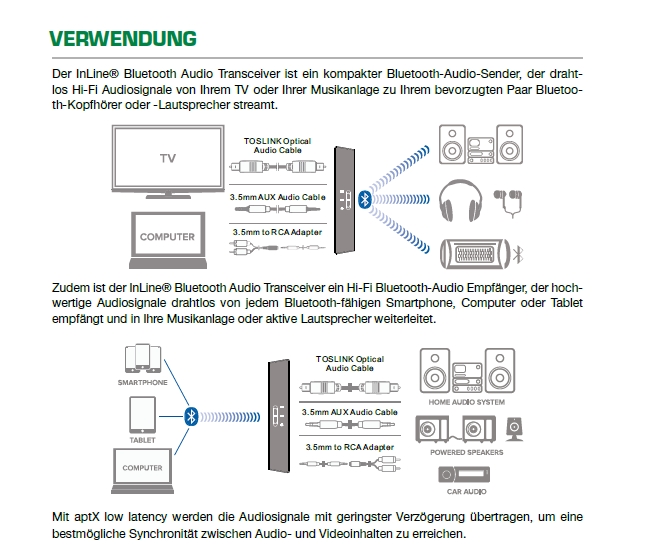 VERWENDUNG

Der InLine® Bluetooth Audio Transceiver ist ein kompakter Bluetooth-Audio-Sender, der drahtlos Hi-Fi Audiosignale von Ihrem TV oder Ihrer Musikanlage zu Ihrem bevorzugten Paar Bluetooth-Kopfhörer oder -Lautsprecher streamt.

TV

COMPUTER

TOSLINK Optical Audio Cable

3.5mm AUX Audio Cable

3.5mm to RCA Adapter

Zudem ist der InLine® Bluetooth Audio Transceiver ein Hi-Fi Bluetooth-Audio Empfänger, der hochwertige Audiosignale drahtlos von jedem Bluetooth-fähigen Smartphone, Computer oder Tablet empfängt und in Ihre Musikanlage oder aktive Lautsprecher weiterleitet.

SMARTPHONE

TABLET

COMPUTER

TOSLINK Optical Audio Cable

3.5mm AUX Audio Cable

3.5mm to RCA Adapter

HOME AUDIO SYSTEM

POWERED SPEAKERS

CAR AUDIO

Mit aptX low latency werden die Audiosignale mit geringster Verzögerung übertragen, um eine bestmögliche Synchronität zwischen Audio- und Videoinhalten zu erreichen.