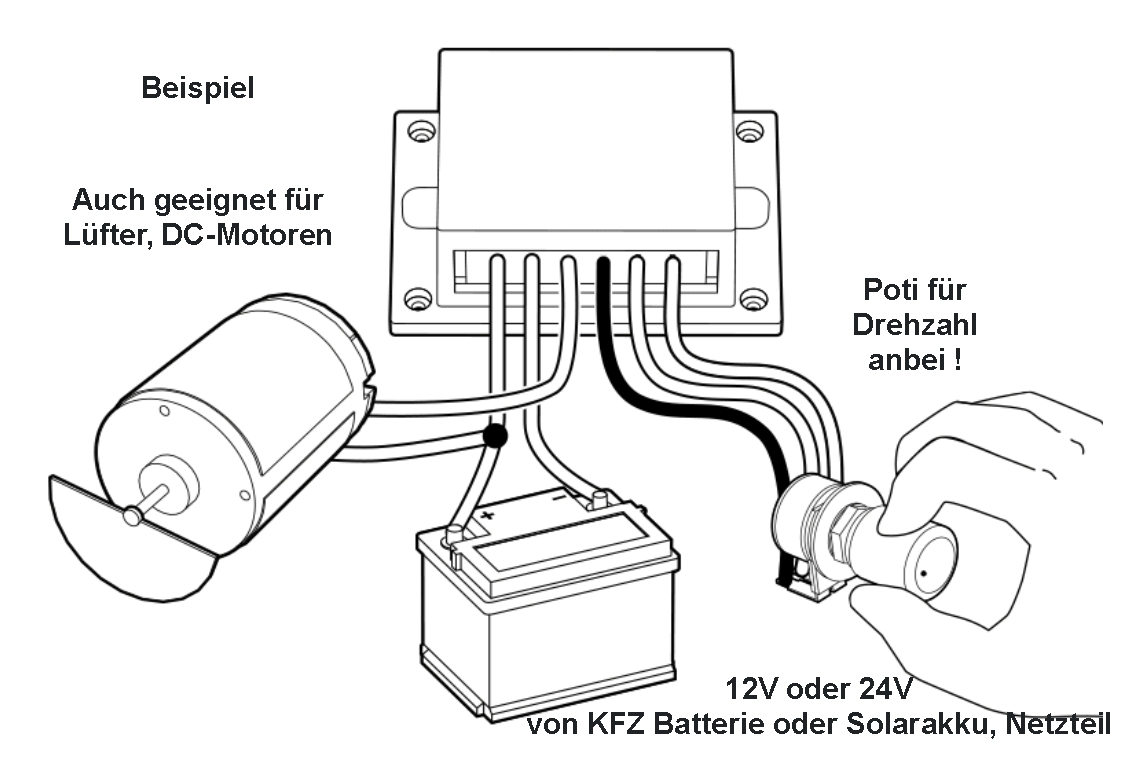 Beispiel

Auch geeignet für Lüfter, DC-Motoren

Poti für Drehzahl anbei !

+

−

12V oder 24V
von KFZ Batterie oder Solarakku, Netzteil