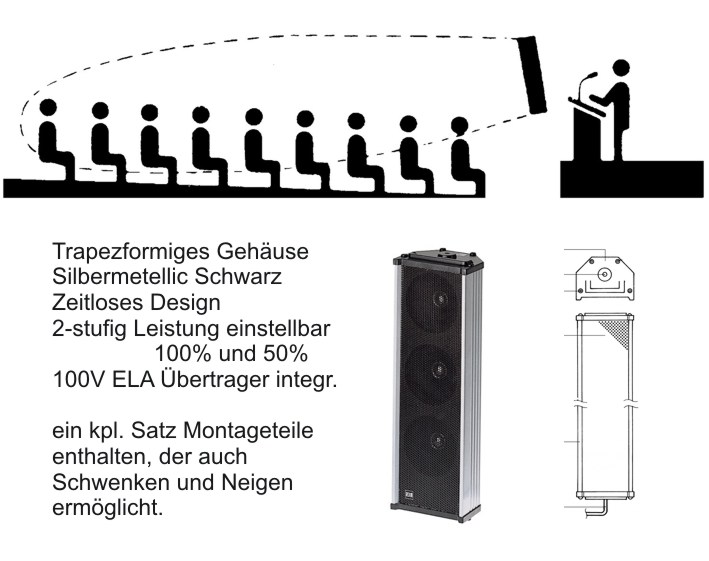 Trapezformiges Gehäuse
Silbermetellic Schwarz
Zeitloses Design
2-stufig Leistung einstellbar
100% und 50%
100V ELA Übertrager integr.

ein kpl. Satz Montageteile enthalten, der auch Schwenken und Neigen ermöglicht.