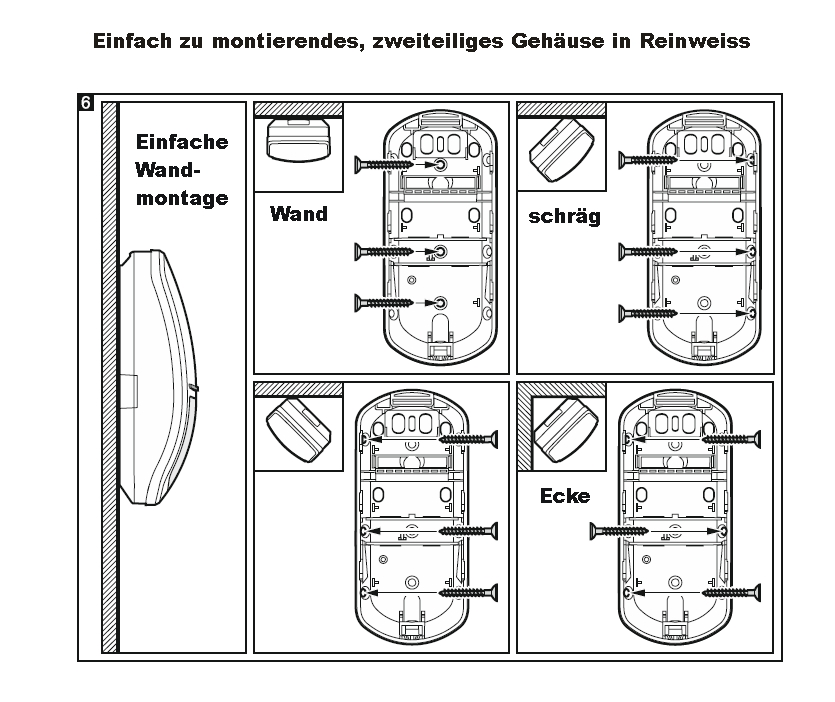 Einfach zu montierendes, zweiteiliges Gehäuse in Reinweiss

6

Einfache Wandmontage

Wand

schräg

Ecke