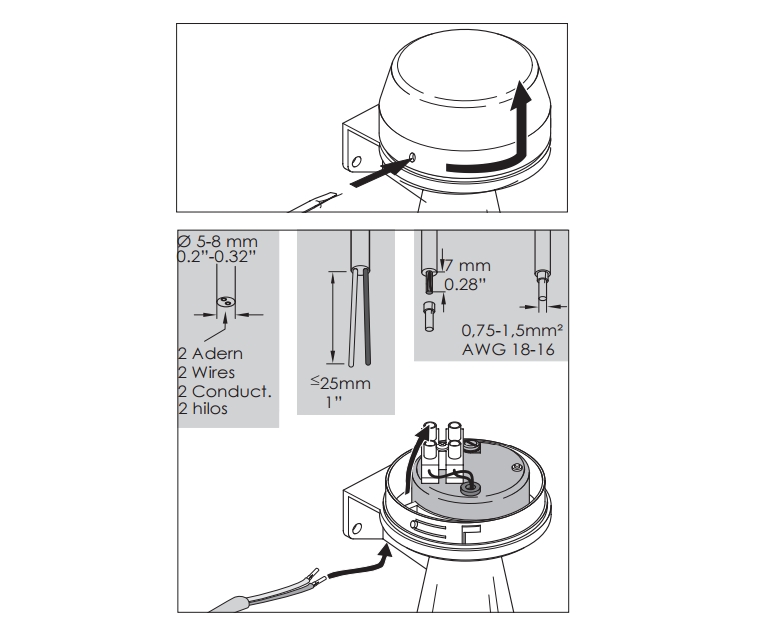 Ø 5-8 mm
0.2"-0.32"

2 Adern
2 Wires
2 Conduct.
2 hilos

≤25mm
1"

7 mm
0.28"

0,75-1,5mm²
AWG 18-16