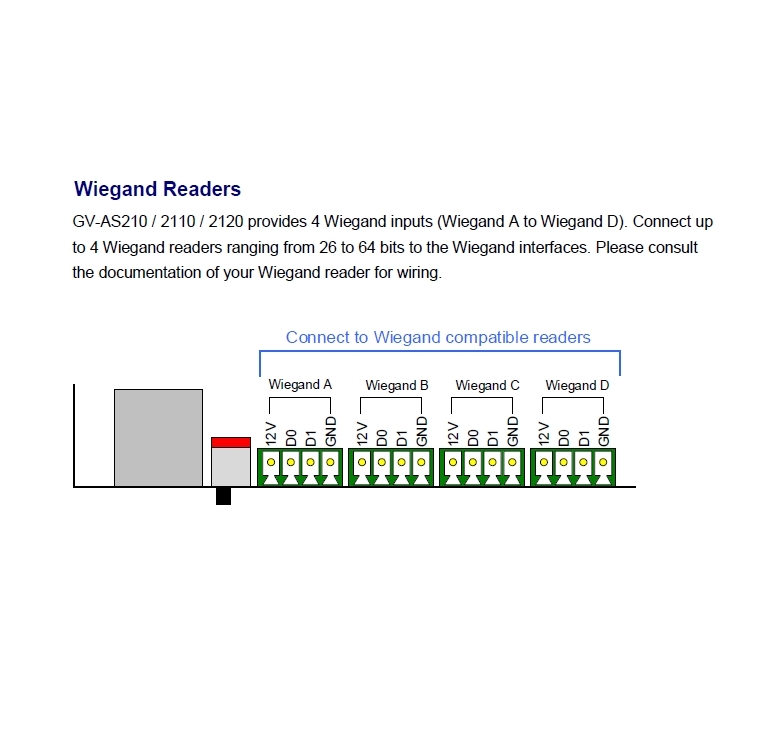 Wiegand Readers

GV-AS210 / 2110 / 2120 provides 4 Wiegand inputs (Wiegand A to Wiegand D). Connect up to 4 Wiegand readers ranging from 26 to 64 bits to the Wiegand interfaces. Please consult the documentation of your Wiegand reader for wiring.

Connect to Wiegand compatible readers

Wiegand A
12V D0 D1 GND

Wiegand B
12V D0 D1 GND

Wiegand C
12V D0 D1 GND

Wiegand D
12V D0 D1 GND