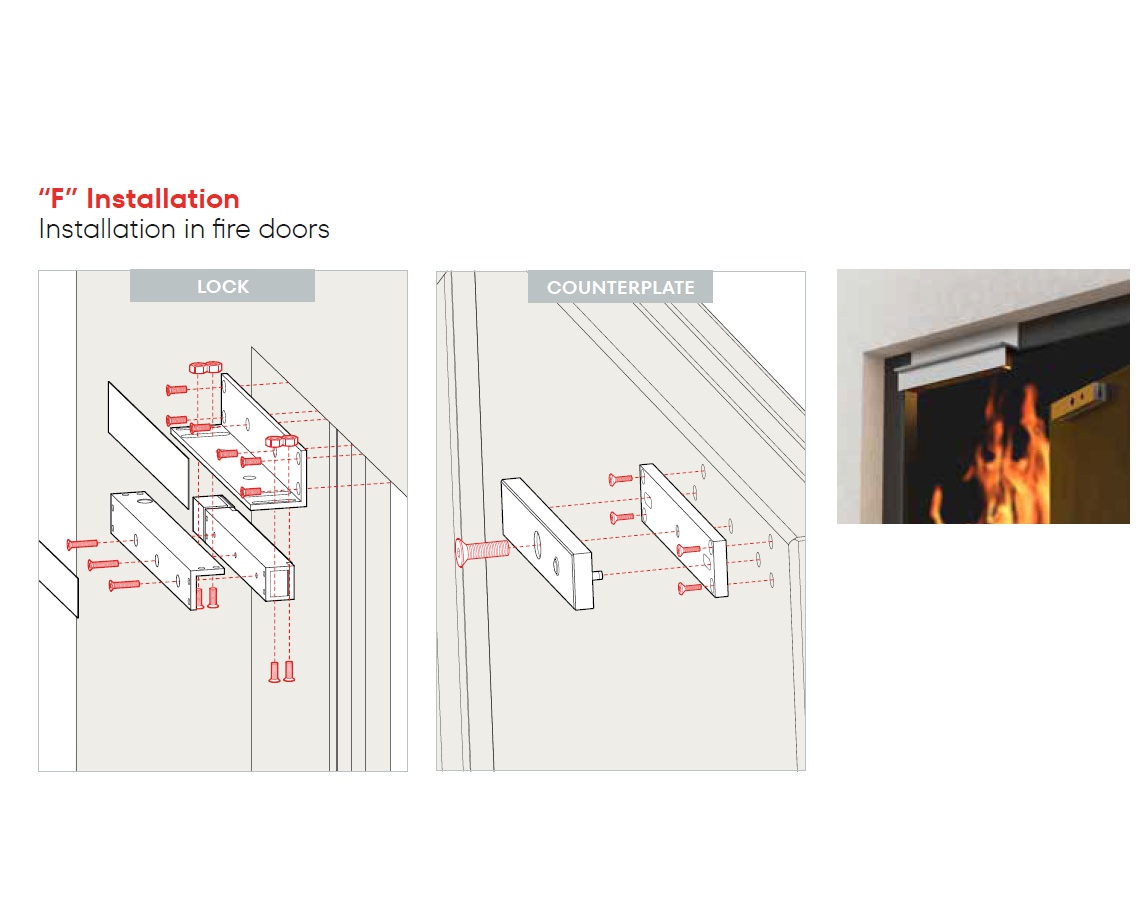 "F" Installation
Installation in fire doors

LOCK

COUNTERPLATE