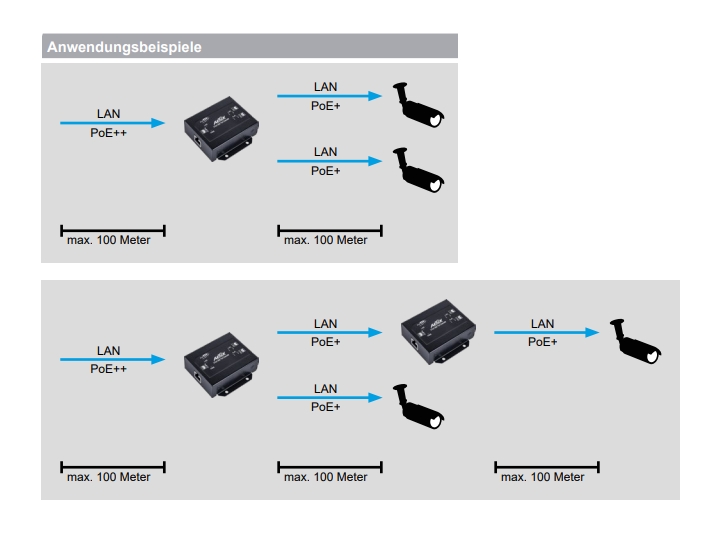 Anwendungsbeispiele

LAN
PoE++

LAN
PoE+

LAN
PoE+

max. 100 Meter

max. 100 Meter

LAN
PoE++

LAN
PoE+

LAN
PoE+

LAN
PoE+

max. 100 Meter

max. 100 Meter

max. 100 Meter